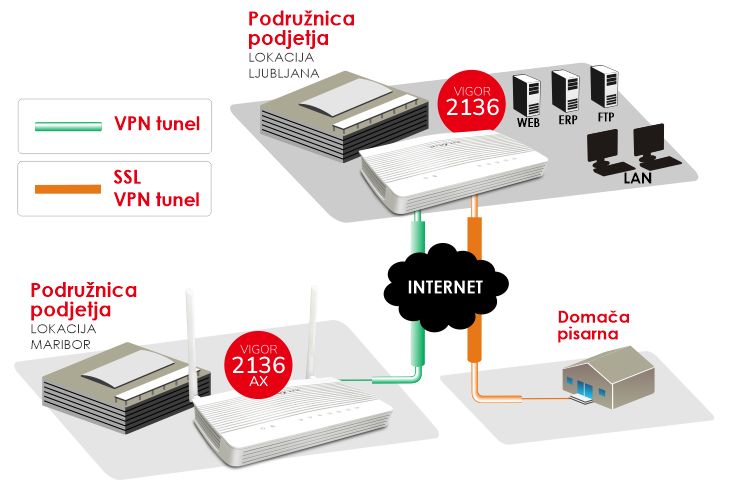 Podružnica podjetja
LOKACIJA LJUBLJANA

VPN tunel

SSL VPN tunel

VIGOR 2136

WEB ERP FTP

LAN

INTERNET

Podružnica podjetja
LOKACIJA MARIBOR

VIGOR 2136 AX

Domača pisarna